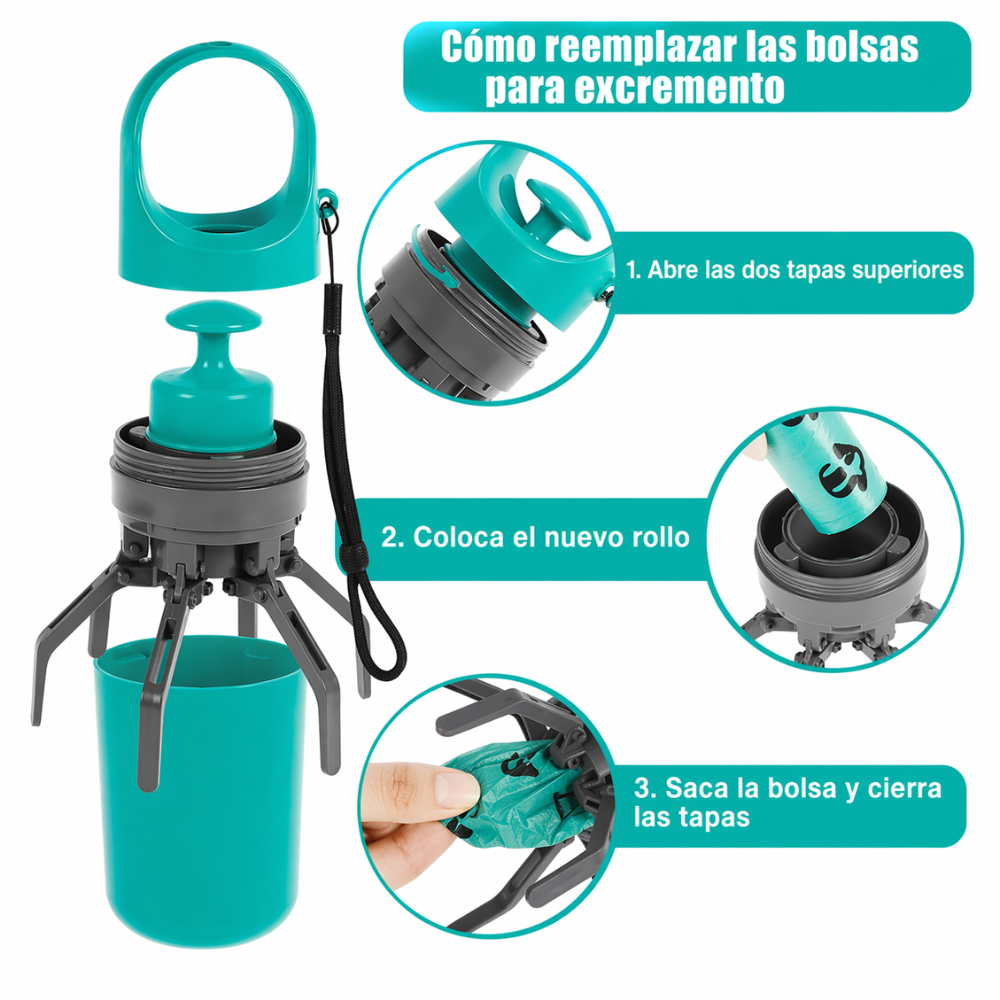 Cómo reemplazar las bolsas para excremento

1. Abre las dos tapas superiores

2. Coloca el nuevo rollo

3. Saca la bolsa y cierra las tapas