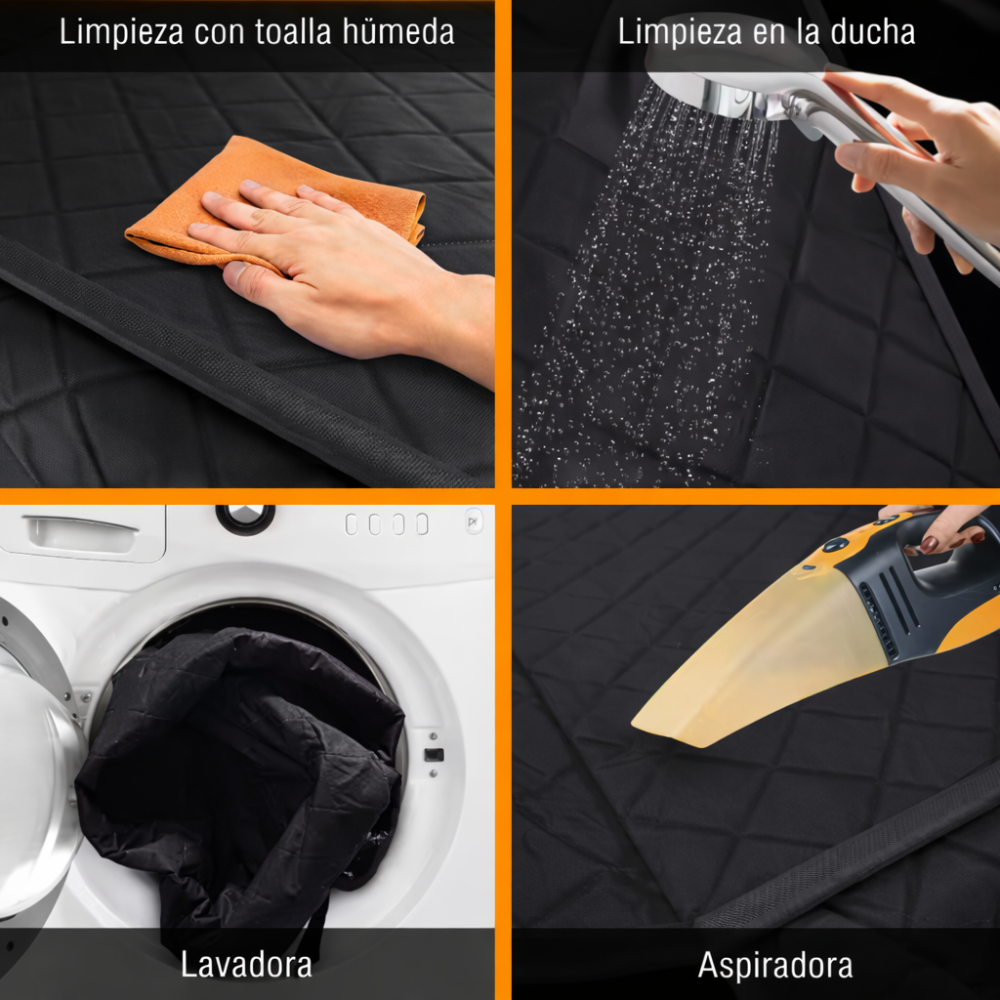 Limpieza con toalla hümeda

Limpieza en la ducha

Lavadora

Aspiradora