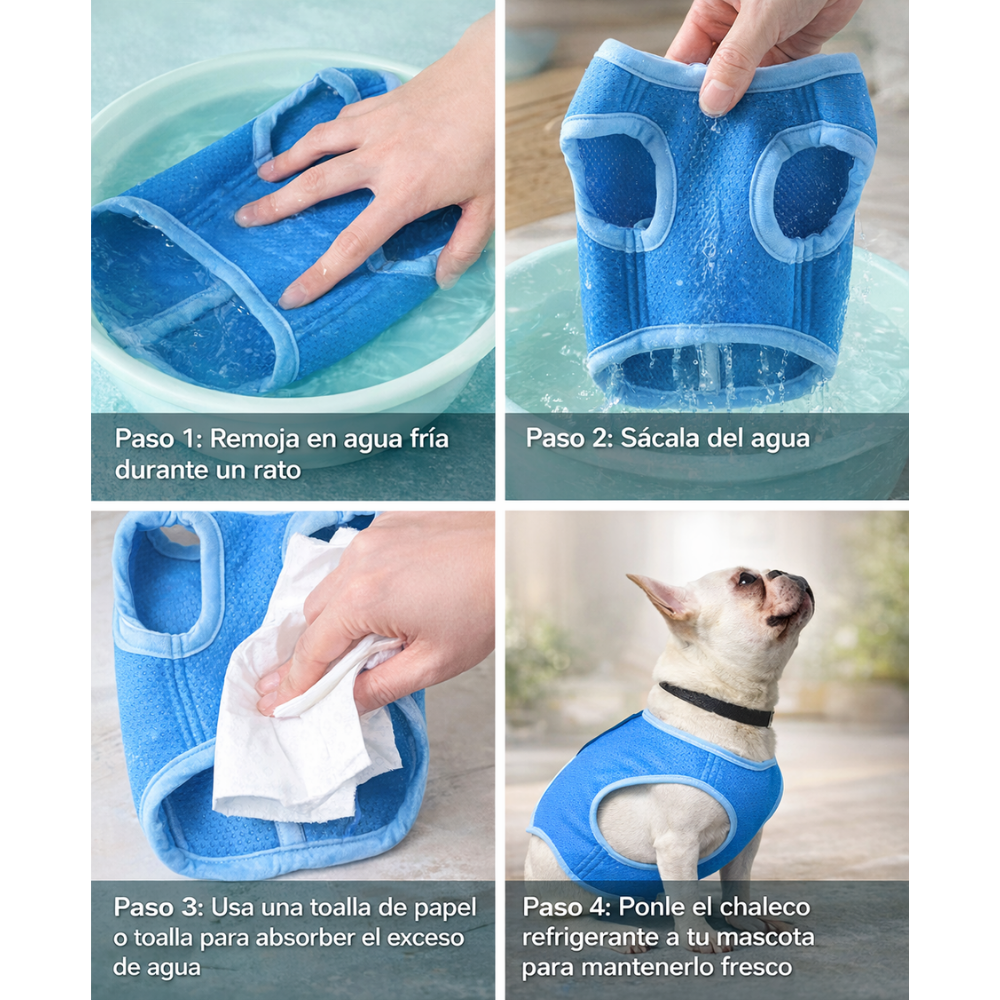 Paso 1: Remoja en agua fría durante un rato

Paso 2: Sácala del agua

Paso 3: Usa una toalla de papel o toalla para absorber el exceso de agua

Paso 4: Ponle el chaleco refrigerante a tu mascota para mantenerlo fresco